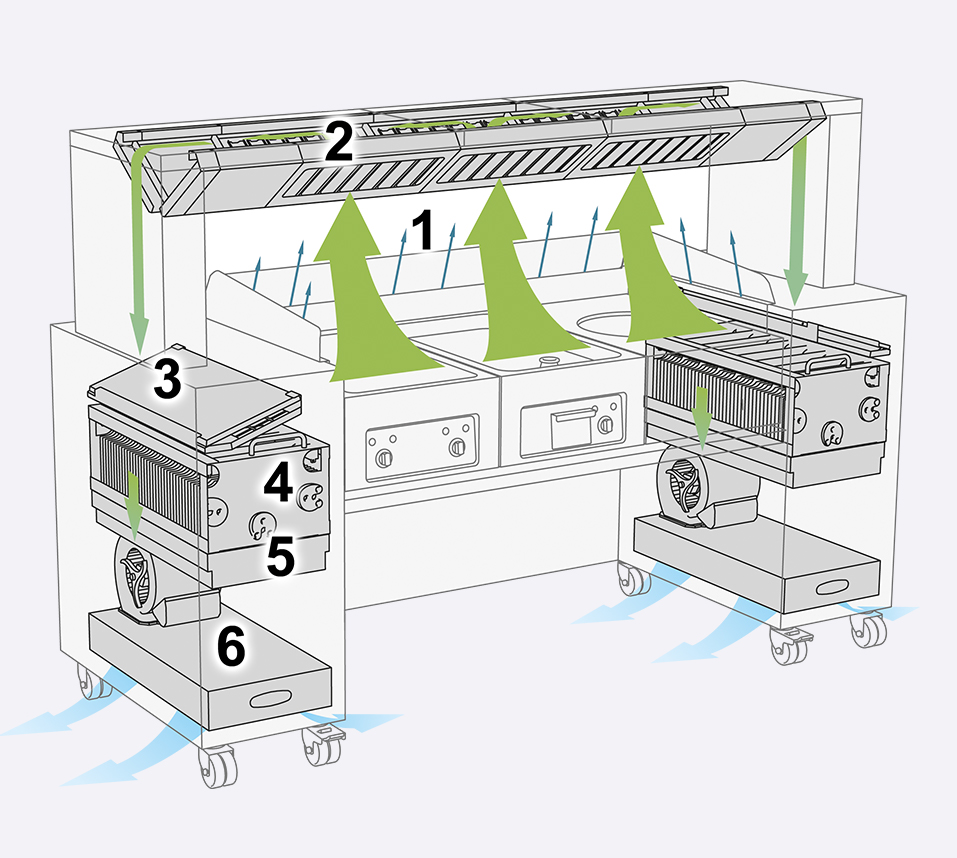 2
1
3
4
5
6